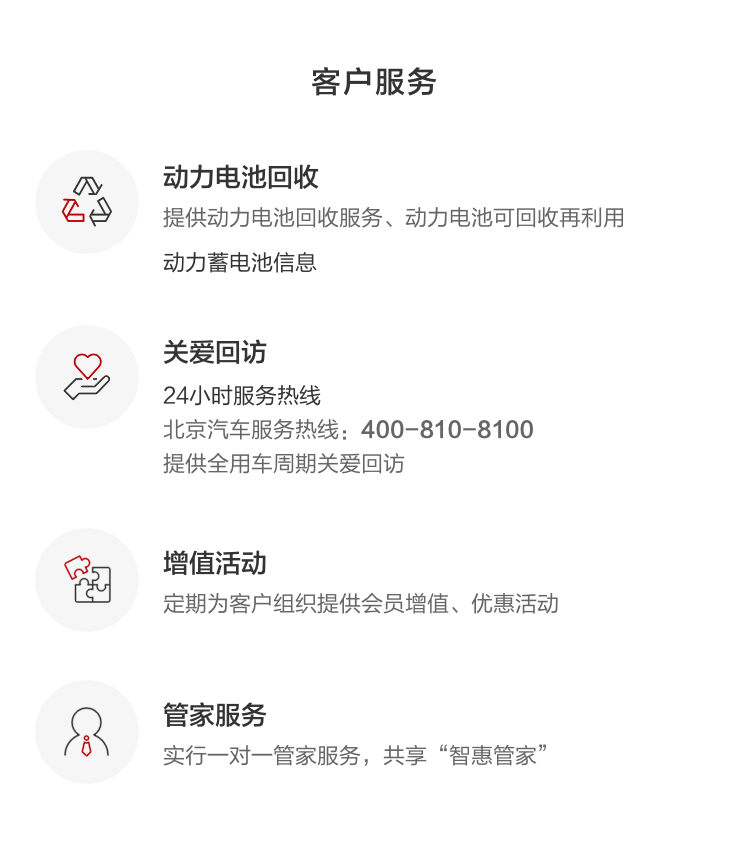 客户服务

动力电池回收

提供动力电池回收服务、动力电池可回收再利用

动力蓄电池信息

关爱回访

24小时服务热线

北京汽车服务热线：400-810-8100

提供全用车周期关爱回访

增值活动

定期为客户组织提供会员增值、优惠活动

管家服务

实行一对一管家服务，共享“智惠管家”